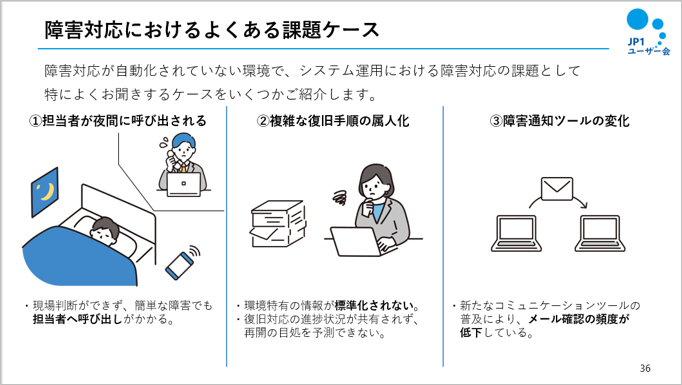 障害対応におけるよくある課題ケース

JP1
ユーザー会

障害対応が自動化されていない環境で、システム運用における障害対応の課題として特によくお聞きするケースをいくつかご紹介します。

①担当者が夜間に呼び出される

・現場判断ができず、簡単な障害でも担当者へ呼び出しがかかる。

②複雑な復旧手順の属人化

・環境特有の情報が標準化されない。
・復旧対応の進捗状況が共有されず、再開の目処を予測できない。

③障害通知ツールの変化

・新たなコミュニケーションツールの普及により、メール確認の頻度が低下している。

36